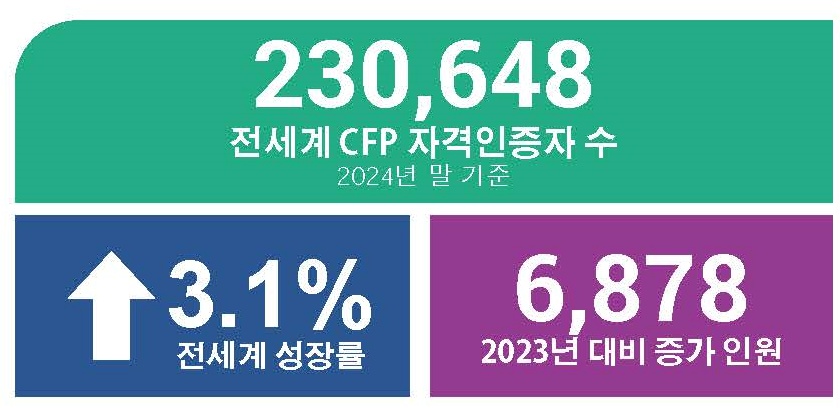 230,648
전세계 CFP 자격인증자 수
2024년 말 기준

3.1%
전세계 성장률

6,878
2023년 대비 증가 인원